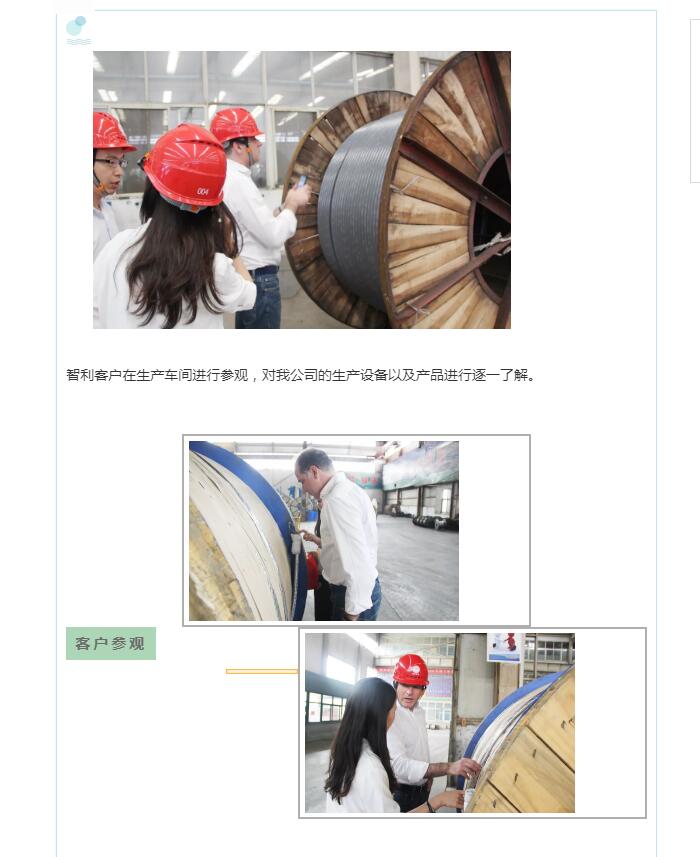 004

智利客户在生产车间进行参观，对我公司的生产设备以及产品进行逐一了解。

客户参观